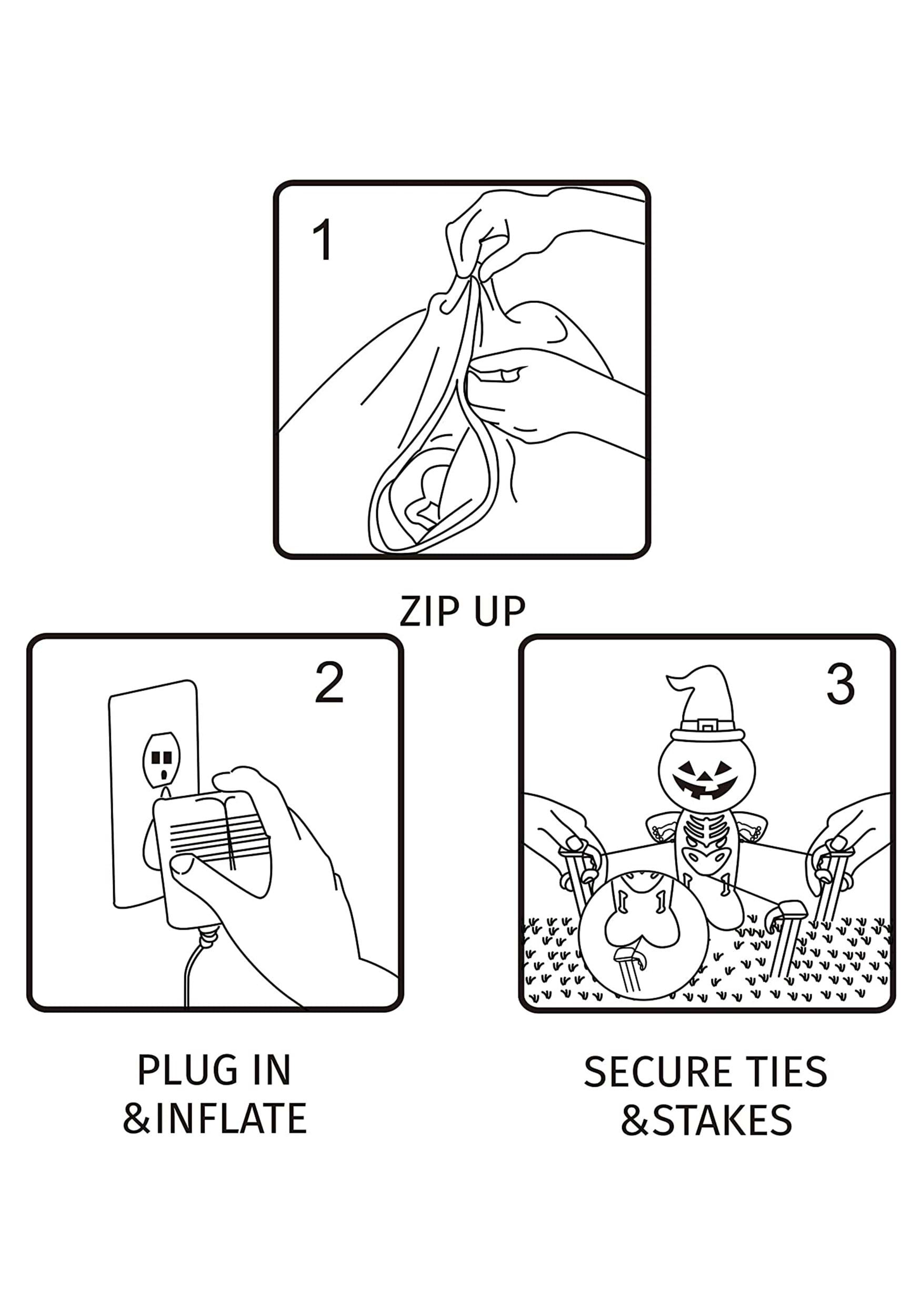 1

ZIP UP

2

PLUG IN &INFLATE

3

SECURE TIES &STAKES