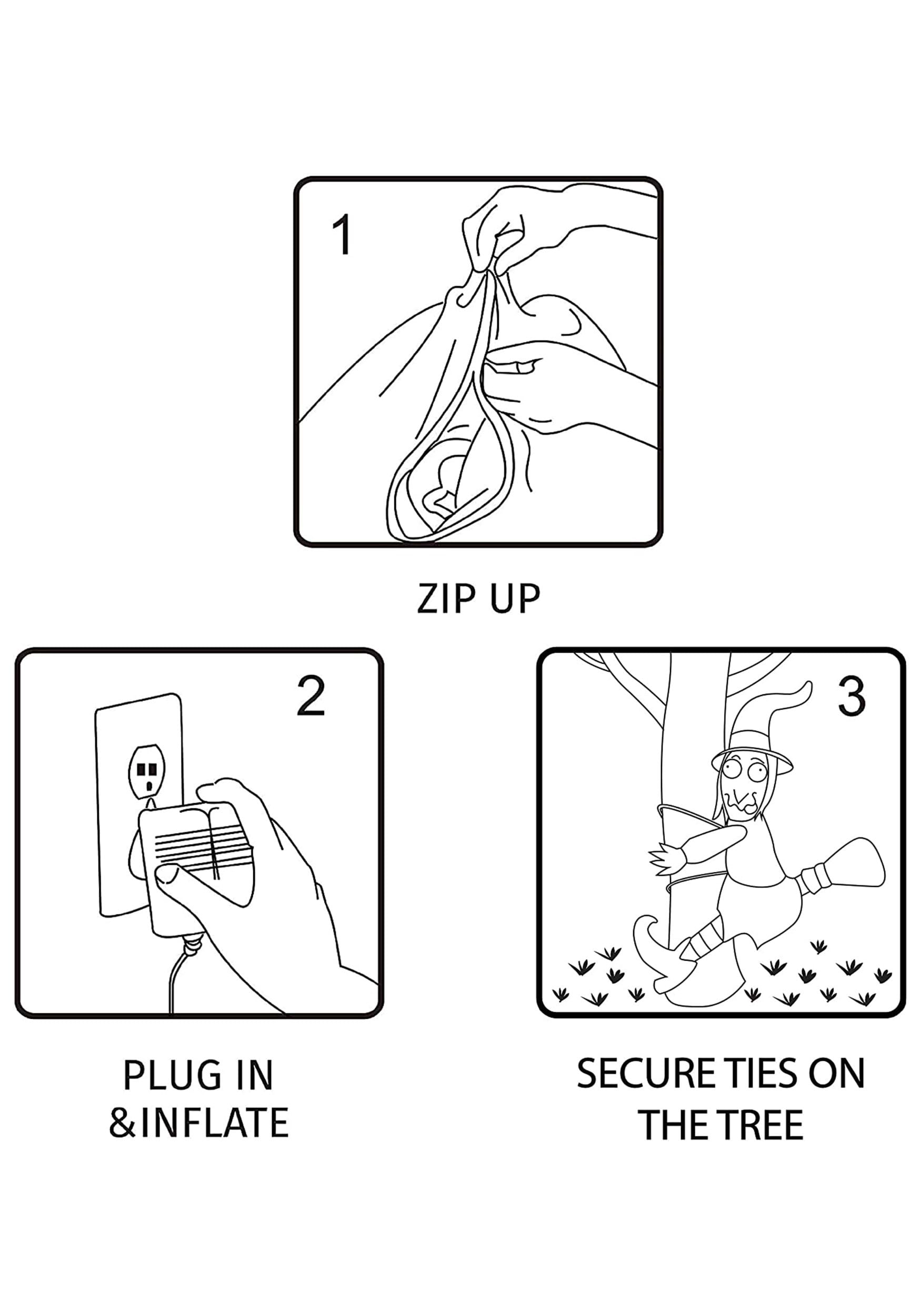 1

ZIP UP

2

PLUG IN
&INFLATE

3

SECURE TIES ON
THE TREE