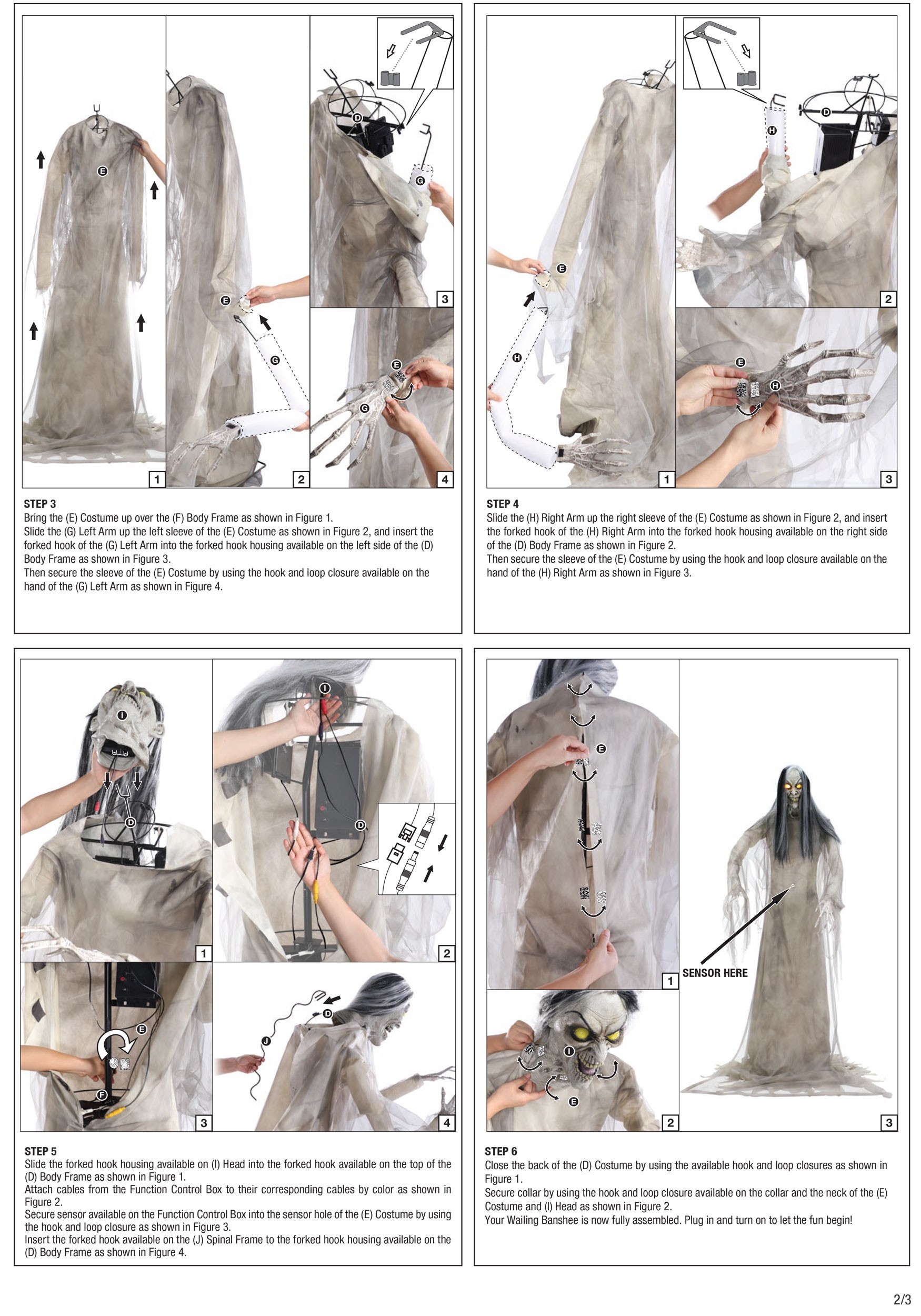 E
1
E
G
2
D
G
3
E
G
4

STEP 3
Bring the (E) Costume up over the (F) Body Frame as shown in Figure 1.
Slide the (G) Left Arm up the left sleeve of the (E) Costume as shown in Figure 2, and insert the forked hook of the (G) Left Arm into the forked hook housing available on the left side of the (D) Body Frame as shown in Figure 3.
Then secure the sleeve of the (E) Costume by using the hook and loop closure available on the hand of the (G) Left Arm as shown in Figure 4.

E
H
1
H
D
2
E
H
3

STEP 4
Slide the (H) Right Arm up the right sleeve of the (E) Costume as shown in Figure 2, and insert the forked hook of the (H) Right Arm into the forked hook housing available on the right side of the (D) Body Frame as shown in Figure 2.
Then secure the sleeve of the (E) Costume by using the hook and loop closure available on the hand of the (H) Right Arm as shown in Figure 3.

I
D
1
I
D
2
E
F
3
D
J
4

STEP 5
Slide the forked hook housing available on (I) Head into the forked hook available on the top of the (D) Body Frame as shown in Figure 1.
Attach cables from the Function Control Box to their corresponding cables by color as shown in Figure 2.
Secure sensor available on the Function Control Box into the sensor hole of the (E) Costume by using the hook and loop closure as shown in Figure 3.
Insert the forked hook available on the (J) Spinal Frame to the forked hook housing available on the (D) Body Frame as shown in Figure 4.

E
1
I
E
2
SENSOR HERE
3

STEP 6
Close the back of the (D) Costume by using the available hook and loop closures as shown in Figure 1.
Secure collar by using the hook and loop closure available on the collar and the neck of the (E) Costume and (I) Head as shown in Figure 2.
Your Wailing Banshee is now fully assembled. Plug in and turn on to let the fun begin!

2/3