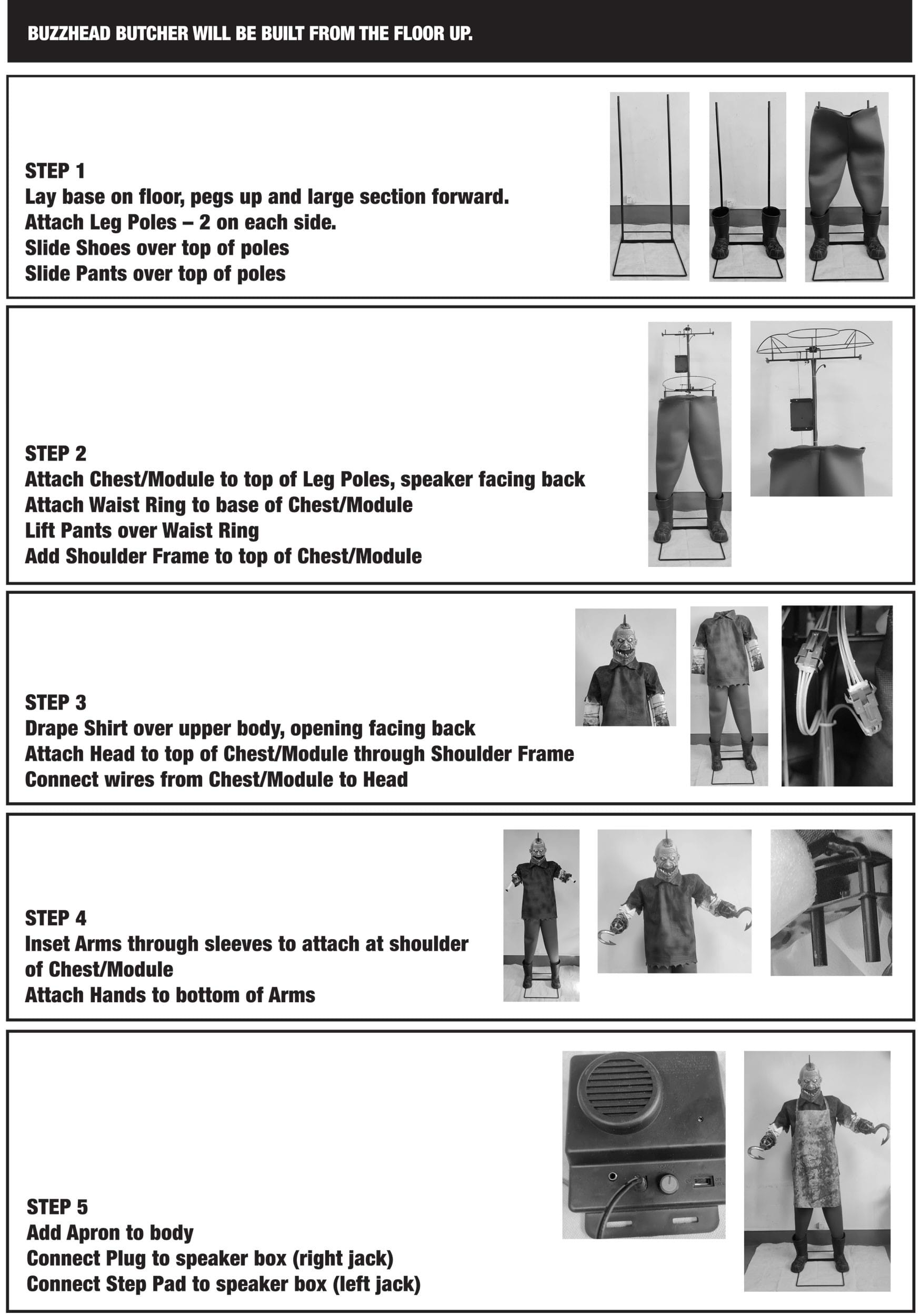 BUZZHEAD BUTCHER WILL BE BUILT FROM THE FLOOR UP.

STEP 1
Lay base on floor, pegs up and large section forward.
Attach Leg Poles – 2 on each side.
Slide Shoes over top of poles
Slide Pants over top of poles

STEP 2
Attach Chest/Module to top of Leg Poles, speaker facing back
Attach Waist Ring to base of Chest/Module
Lift Pants over Waist Ring
Add Shoulder Frame to top of Chest/Module

STEP 3
Drape Shirt over upper body, opening facing back
Attach Head to top of Chest/Module through Shoulder Frame
Connect wires from Chest/Module to Head

STEP 4
Inset Arms through sleeves to attach at shoulder of Chest/Module
Attach Hands to bottom of Arms

STEP 5
Add Apron to body
Connect Plug to speaker box (right jack)
Connect Step Pad to speaker box (left jack)